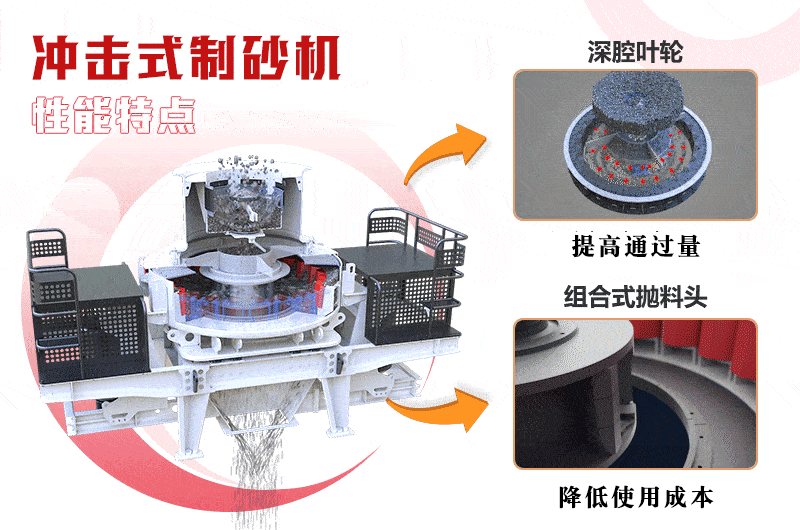 冲击式制砂机
性能特点

深腔叶轮
提高通过量

组合式抛料头
降低使用成本